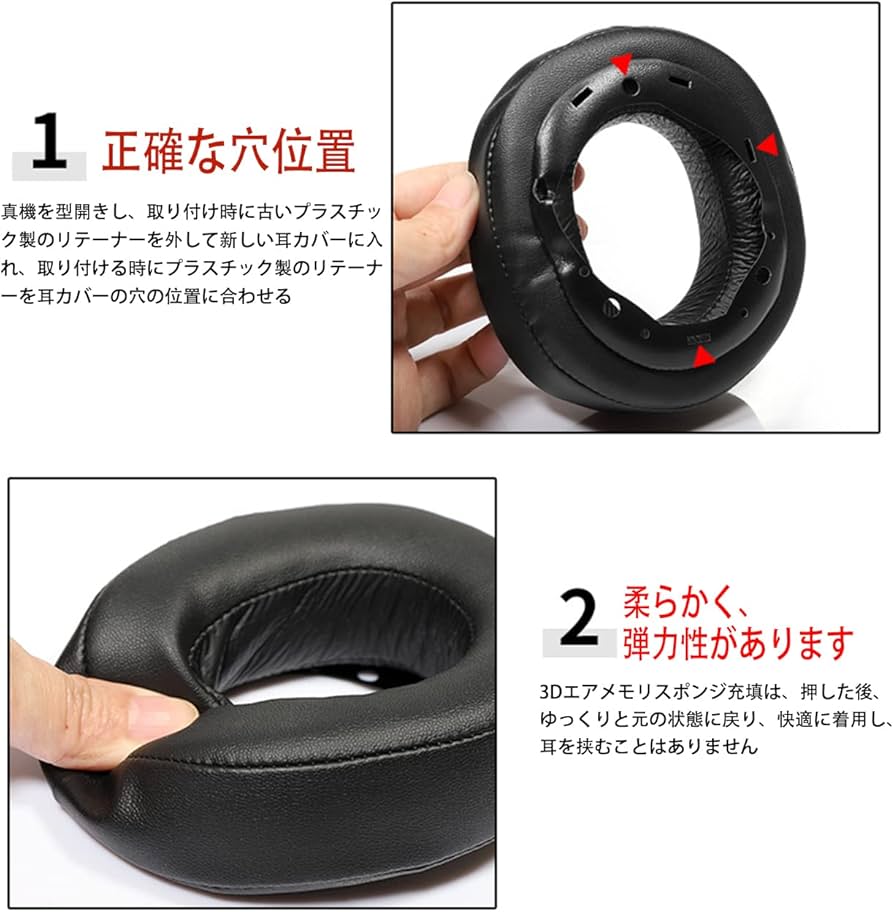 1 正確な穴位置

真機を型開きし、取り付け時に古いプラスチック製のリテーナーを外して新しい耳カバーに入れ、取り付ける時にプラスチック製のリテーナーを耳カバーの穴の位置に合わせる

2 柔らかく、弾力性があります

3Dエアメモリスポンジ充填は、押した後、ゆっくりと元の状態に戻り、快適に着用し、耳を挟むことはありません